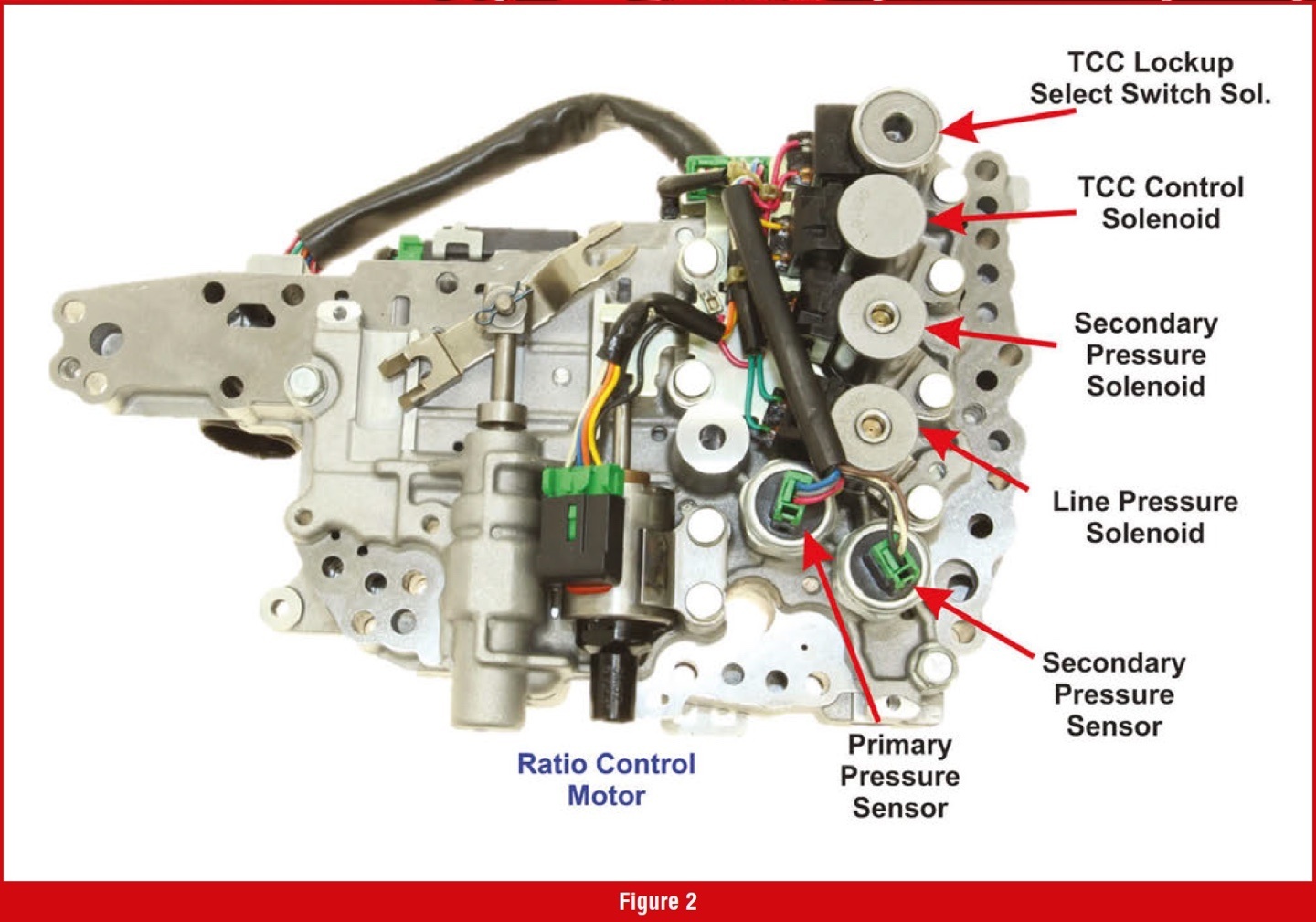 TCC Lockup
Select Switch Sol.

TCC Control
Solenoid

Secondary
Pressure
Solenoid

Line Pressure
Solenoid

Secondary
Pressure
Sensor

Primary
Pressure
Sensor

Ratio Control
Motor

Figure 2