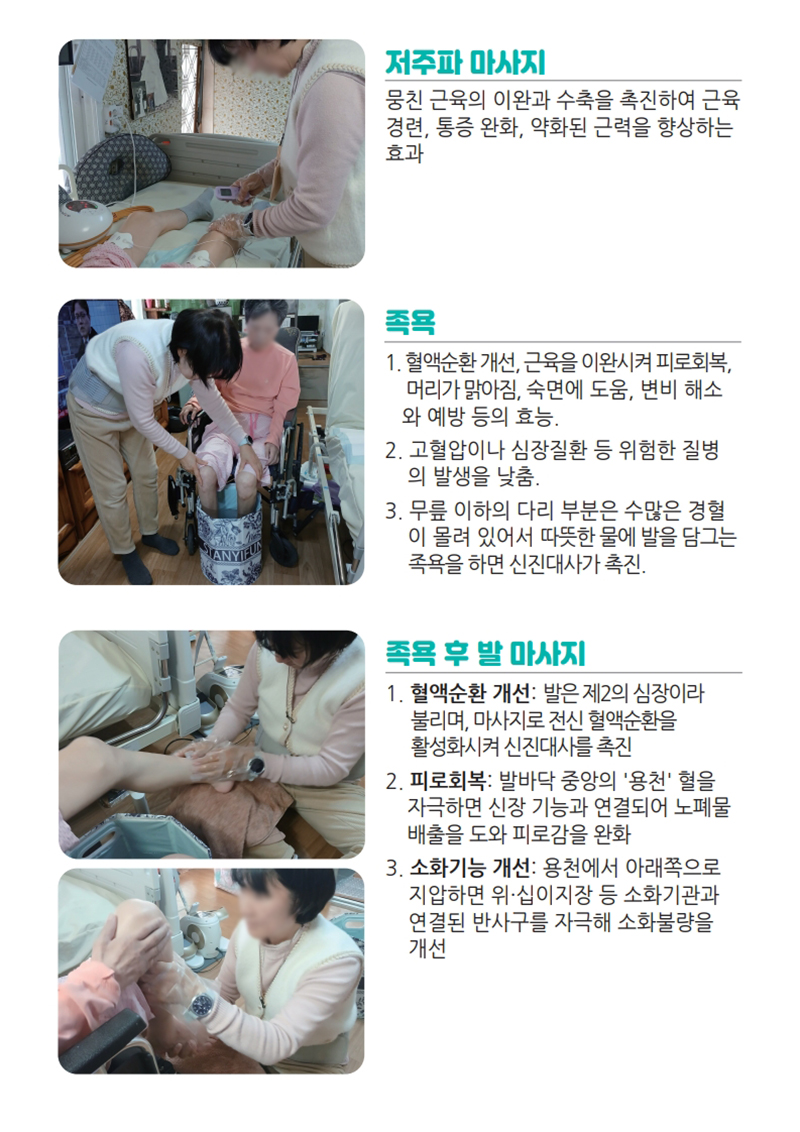 저주파 마사지

뭉친 근육의 이완과 수축을 촉진하여 근육 경련, 통증 완화, 약화된 근력을 향상하는 효과

STANYIFUN

족욕

1. 혈액순환 개선, 근육을 이완시켜 피로회복, 머리가 맑아짐, 숙면에 도움, 변비 해소와 예방 등의 효능.
2. 고혈압이나 심장질환 등 위험한 질병의 발생을 낮춤.
3. 무릎 이하의 다리 부분은 수많은 경혈이 몰려 있어서 따뜻한 물에 발을 담그는 족욕을 하면 신진대사가 촉진.

족욕 후 발 마사지

1. 혈액순환 개선: 발은 제2의 심장이라 불리며, 마사지로 전신 혈액순환을 활성화시켜 신진대사를 촉진
2. 피로회복: 발바닥 중앙의 '용천' 혈을 자극하면 신장 기능과 연결되어 노폐물 배출을 도와 피로감을 완화
3. 소화기능 개선: 용천에서 아래쪽으로 지압하면 위·십이지장 등 소화기관과 연결된 반사구를 자극해 소화불량을 개선