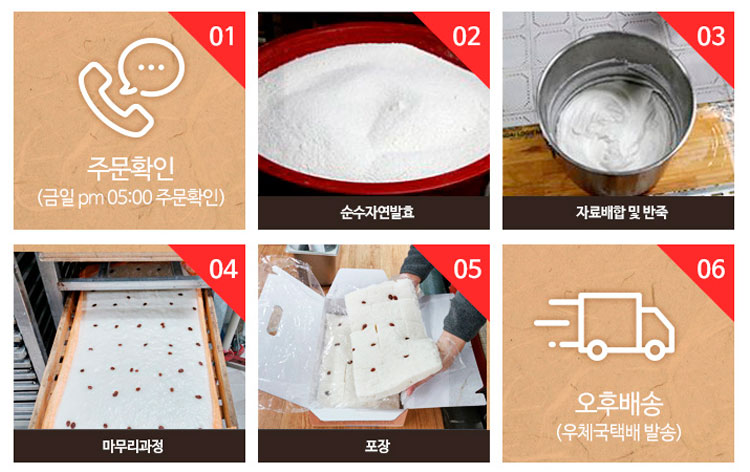 01
주문확인
(금일 pm 05:00 주문확인)

02
순수자연발효

03
자료배합 및 반죽

04
마무리과정

05
포장

06
오후배송
(우체국택배 발송)