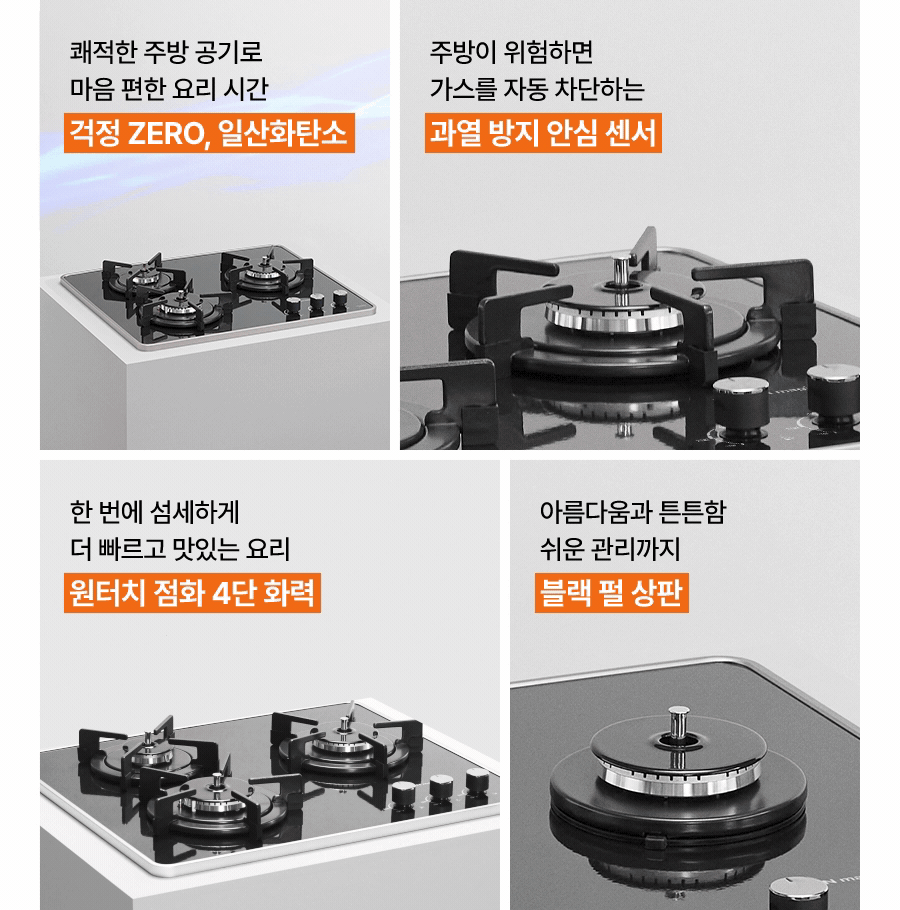 쾌적한 주방 공기로
마음 편한 요리 시간

걱정 ZERO, 일산화탄소

주방이 위험하면
가스를 자동 차단하는

과열 방지 안심 센서

한 번에 섬세하게
더 빠르고 맛있는 요리

원터치 점화 4단 화력

아름다움과 튼튼함
쉬운 관리까지

블랙 펄 상판